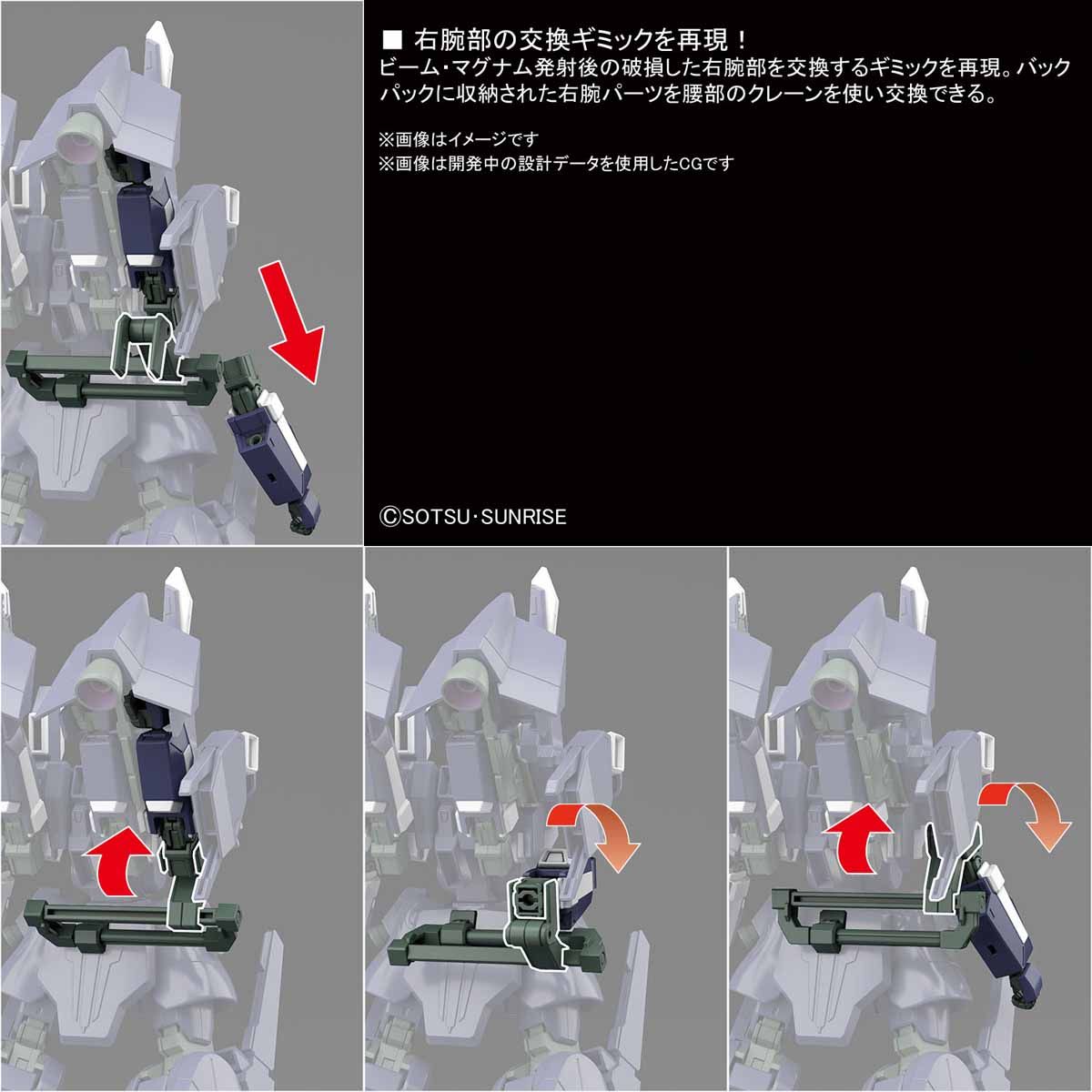 ■ 右腕部の交換ギミックを再現！
ビーム・マグナム発射後の破損した右腕部を交換するギミックを再現。バックパックに収納された右腕パーツを腰部のクレーンを使い交換できる。

※画像はイメージです
※画像は開発中の設計データを使用したCGです

©SOTSU・SUNRISE