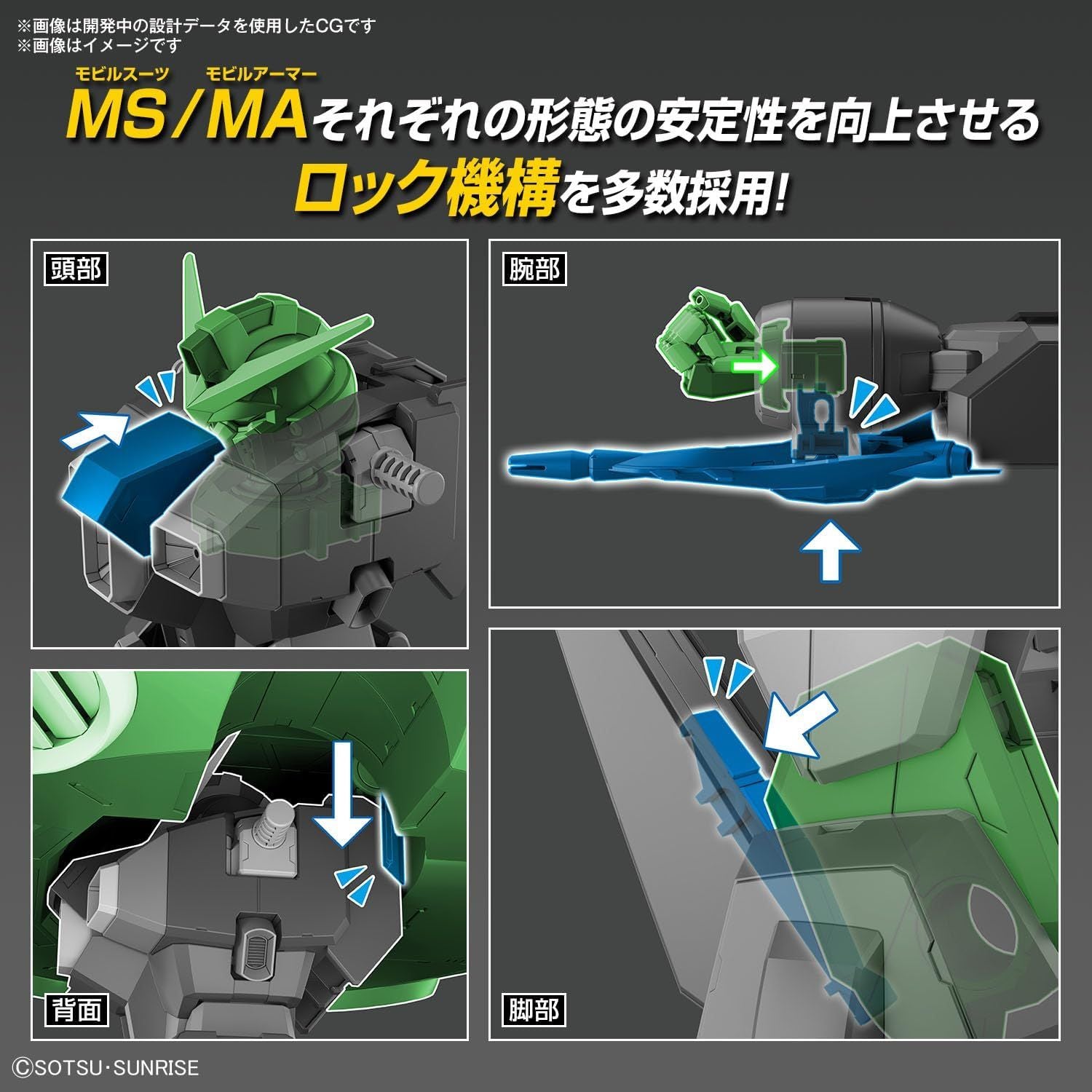 ※画像は開発中の設計データを使用したCGです
※画像はイメージです

モビルスーツ　モビルアーマー
MS/MAそれぞれの形態の安定性を向上させる
ロック機構を多数採用!

頭部

腕部

背面

脚部

©SOTSU・SUNRISE