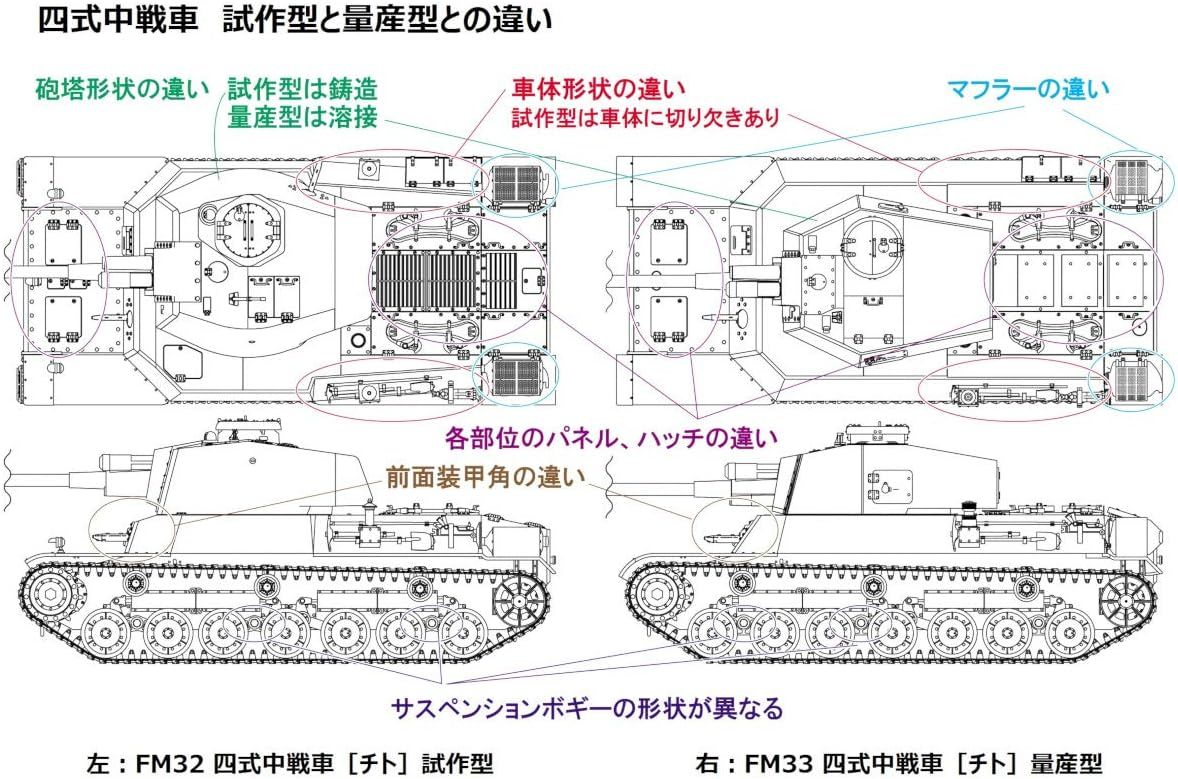 四式中戦車　試作型と量産型との違い

砲塔形状の違い　試作型は鋳造
量産型は溶接

車体形状の違い
試作型は車体に切り欠きあり

マフラーの違い

各部位のパネル、ハッチの違い

前面装甲角の違い

サスペンションボギーの形状が異なる

左：FM32 四式中戦車［チト］試作型

右：FM33 四式中戦車［チト］量産型