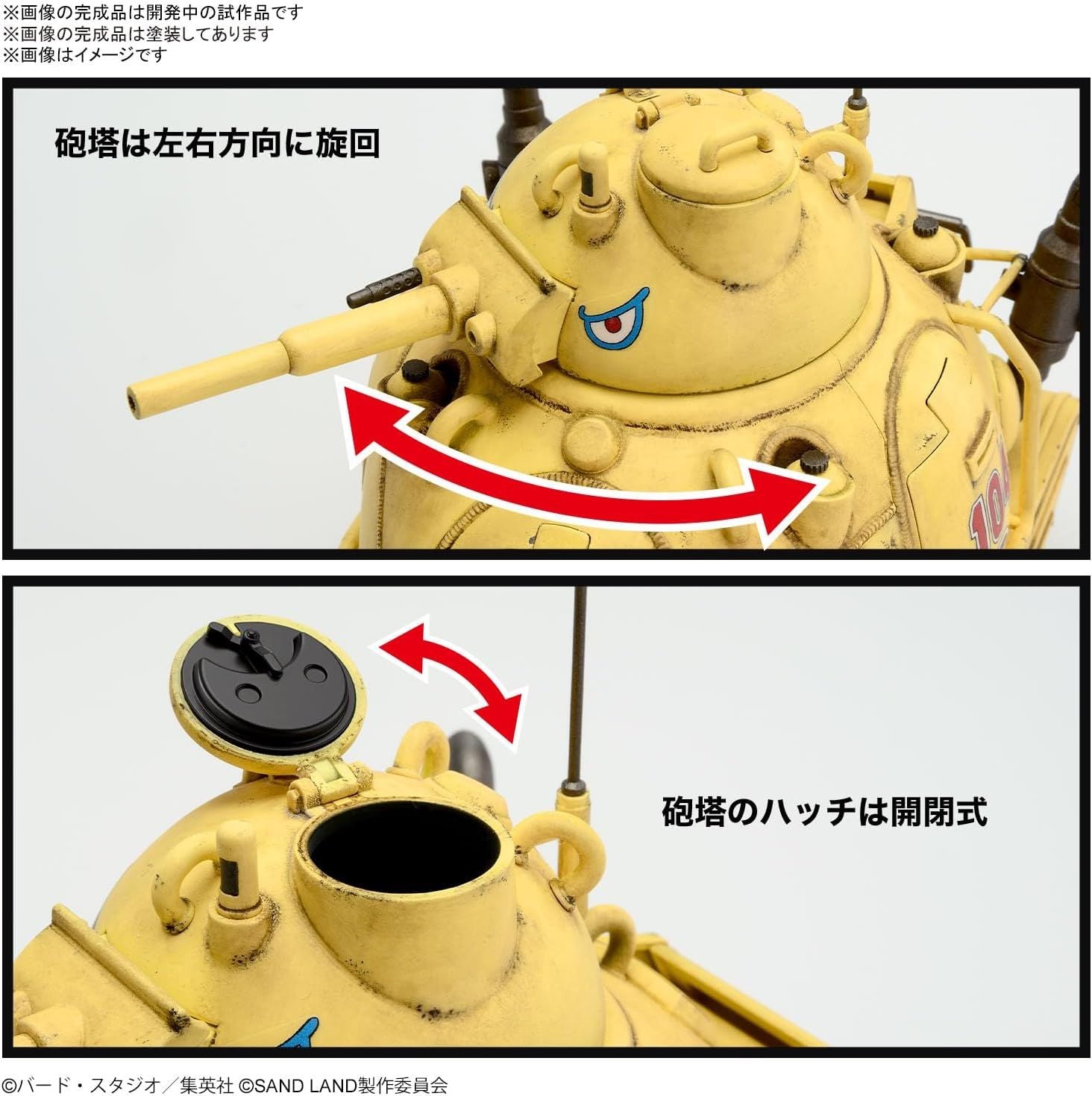 ※画像の完成品は開発中の試作品です
※画像の完成品は塗装してあります
※画像はイメージです

砲塔は左右方向に旋回

10

砲塔のハッチは開閉式

©バード・スタジオ／集英社 ©SAND LAND製作委員会