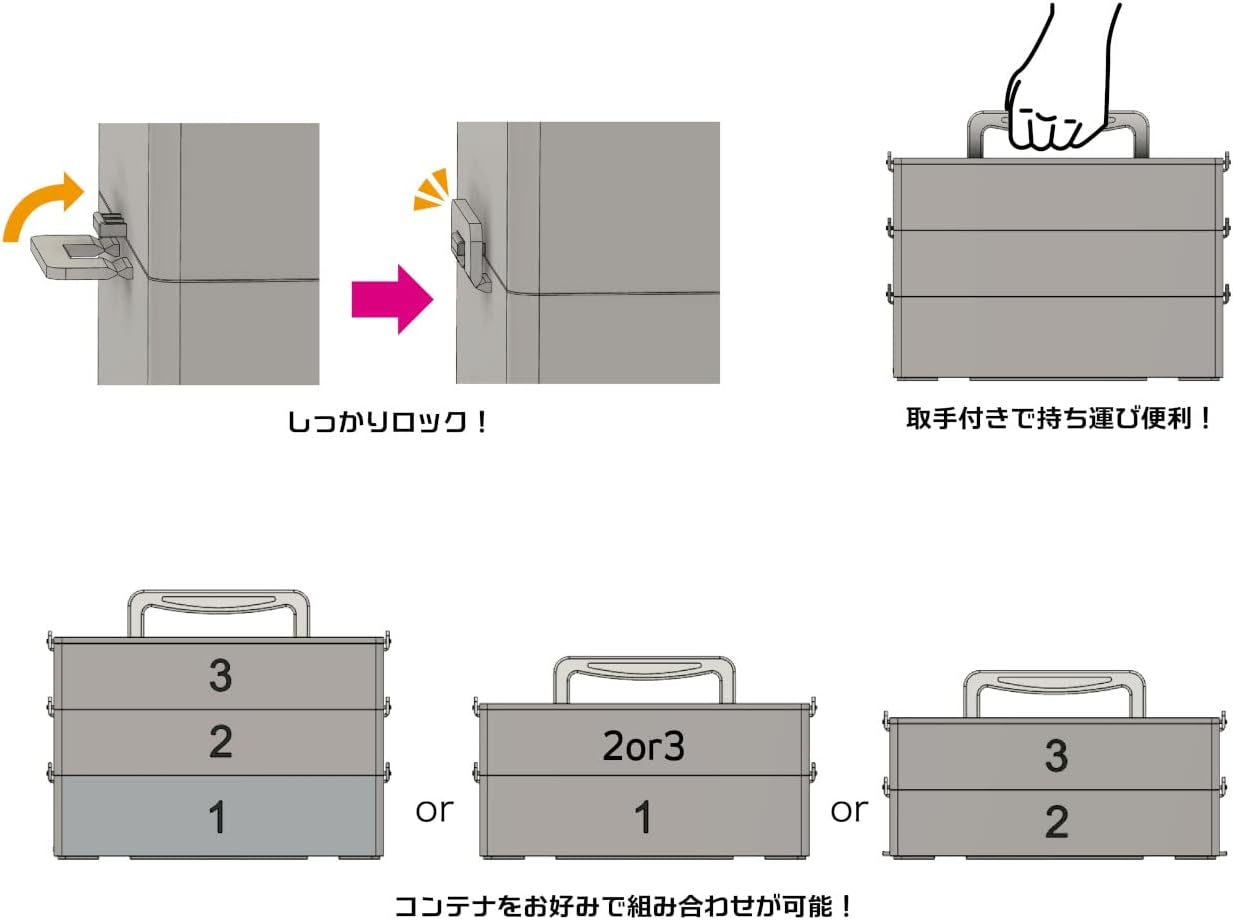 しっかりロック！

取手付きで持ち運び便利！

3

2

1

or

2or3

1

or

3

2

コンテナをお好みで組み合わせが可能！