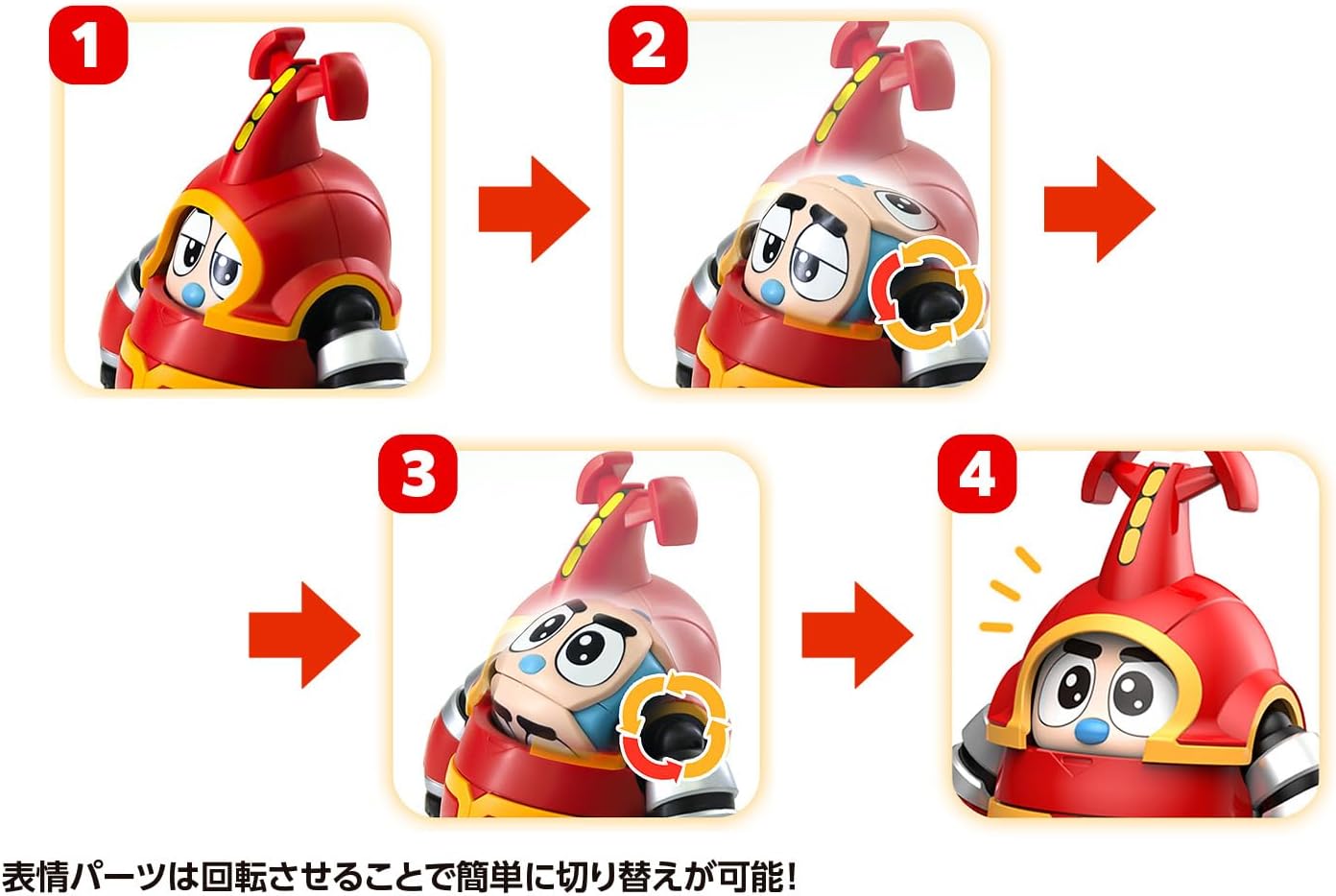 1

2

3

4

表情パーツは回転させることで簡単に切り替えが可能!