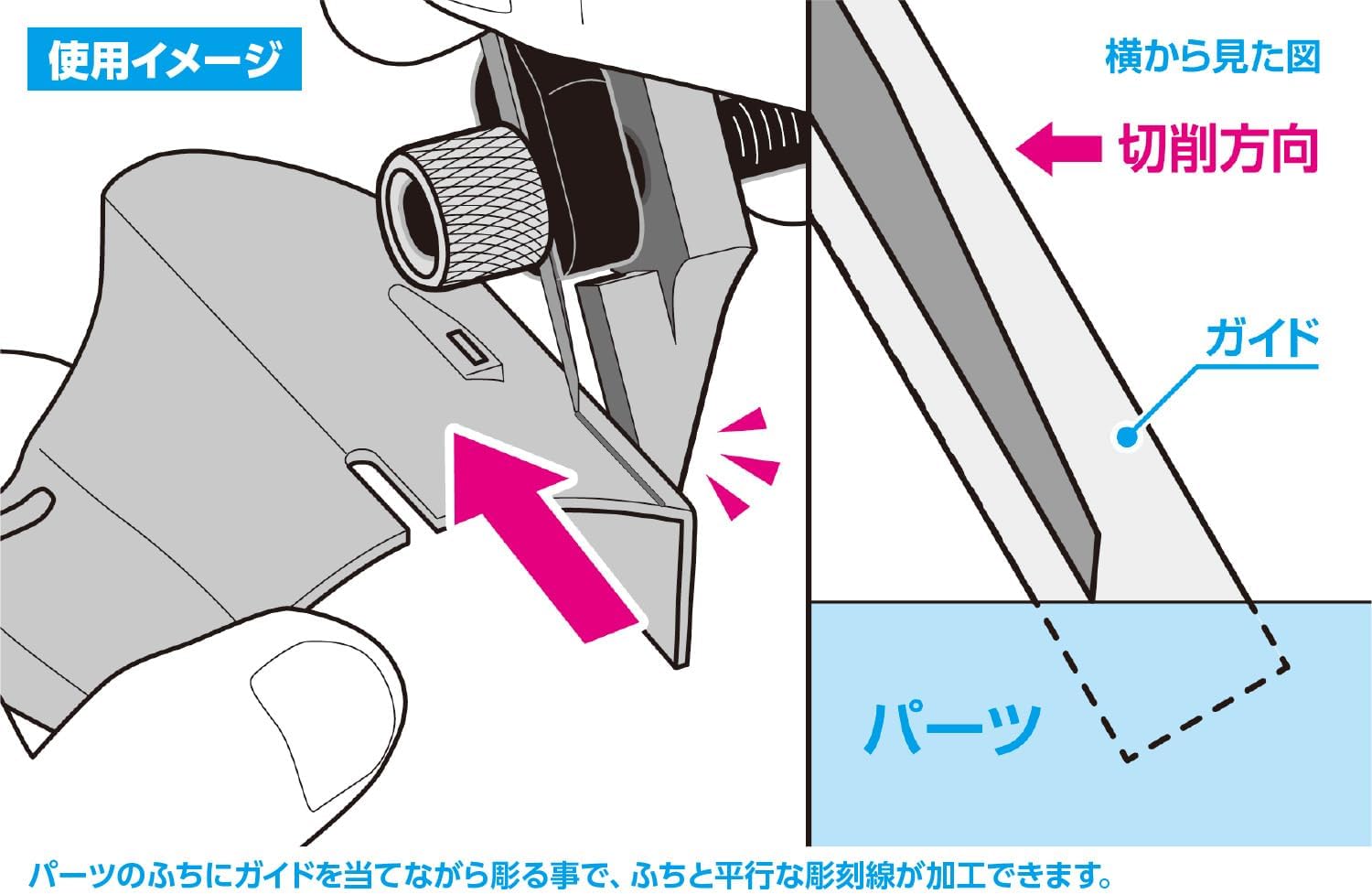 使用イメージ

横から見た図

切削方向

ガイド

パーツ

パーツのふちにガイドを当てながら彫る事で、ふちと平行な彫刻線が加工できます。