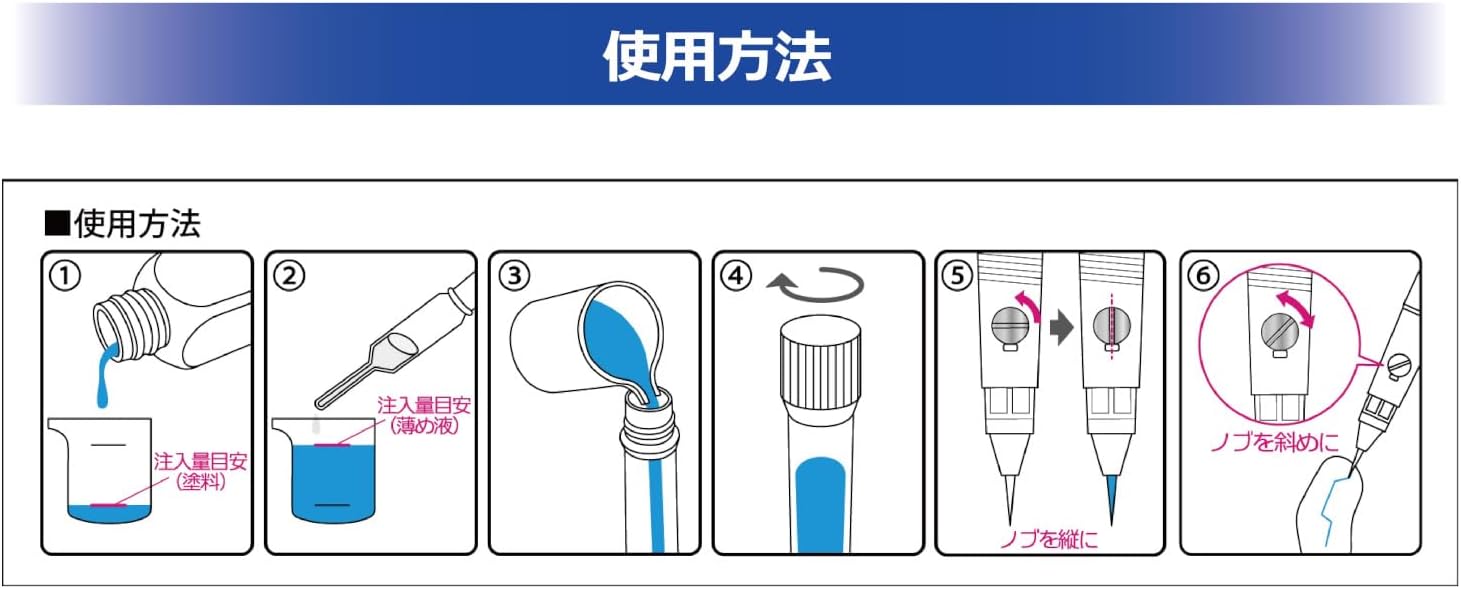 使用方法

■使用方法

①

注入量目安
(塗料)

②

注入量目安
(薄め液)

③

④

⑤

ノブを縦に

⑥

ノブを斜めに