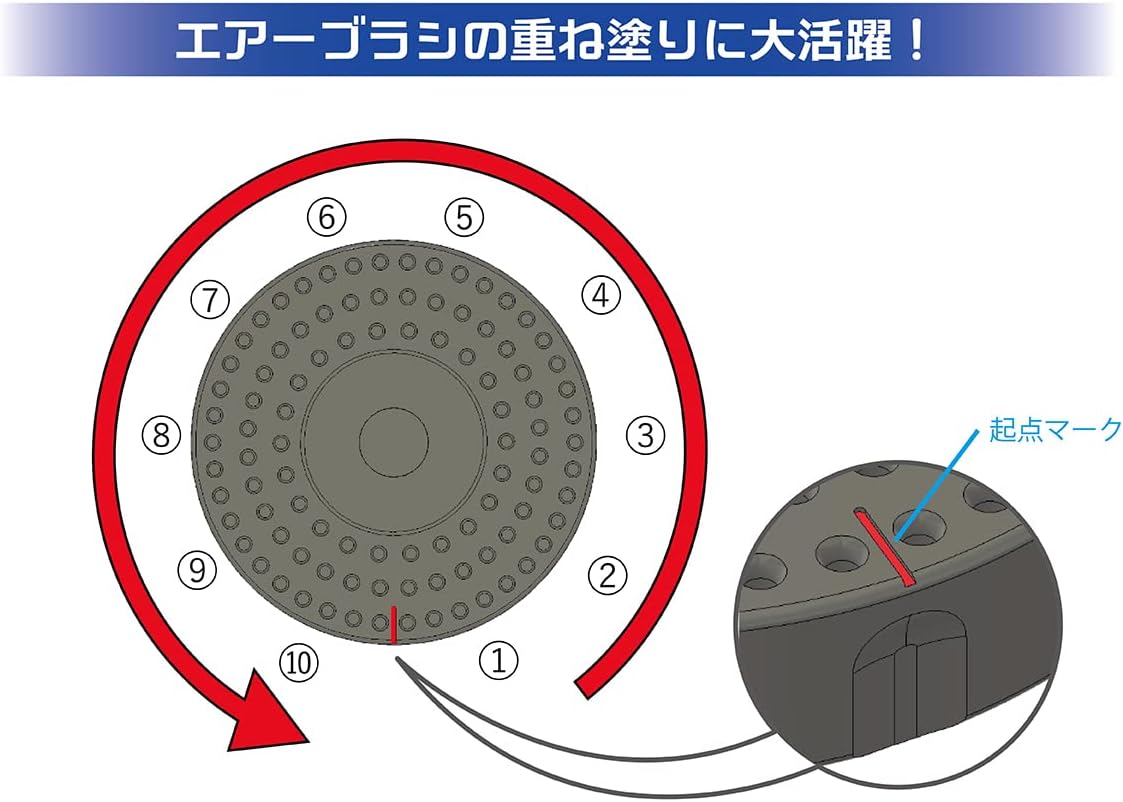 エアーブラシの重ね塗りに大活躍！

⑥ ⑤
⑦ ④
⑧ ③
⑨ ②
⑩ ①

起点マーク