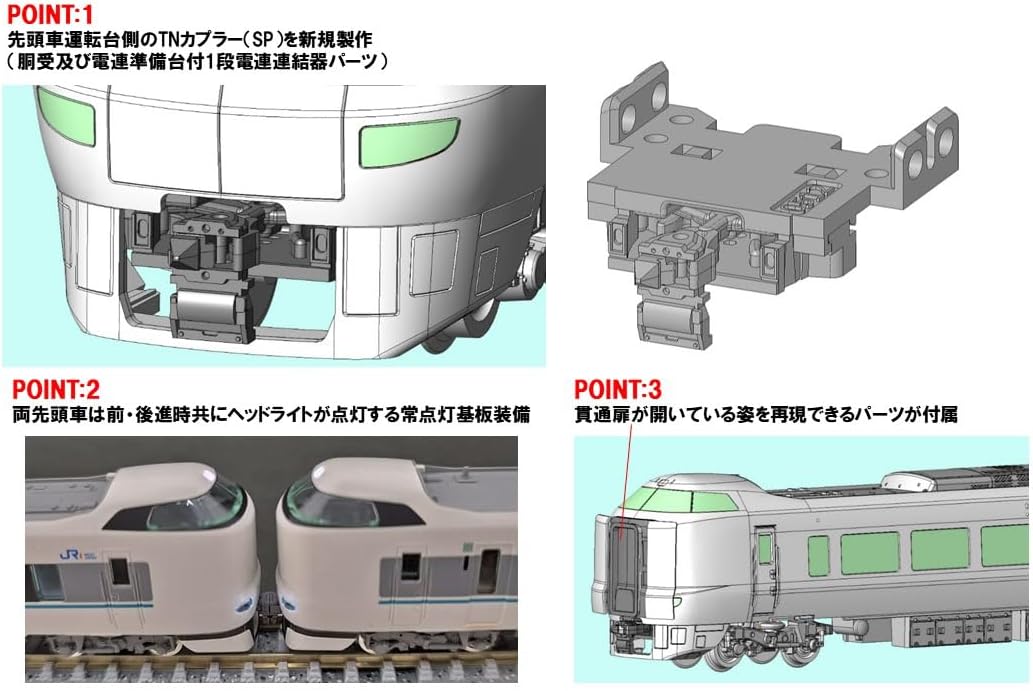 POINT:1
先頭車運転台側のTNカプラー(SP)を新規製作
(胴受及び電連準備台付1段電連連結器パーツ)

POINT:2
両先頭車は前・後進時共にヘッドライトが点灯する常点灯基板装備

JR

POINT:3
貫通扉が開いている姿を再現できるパーツが付属