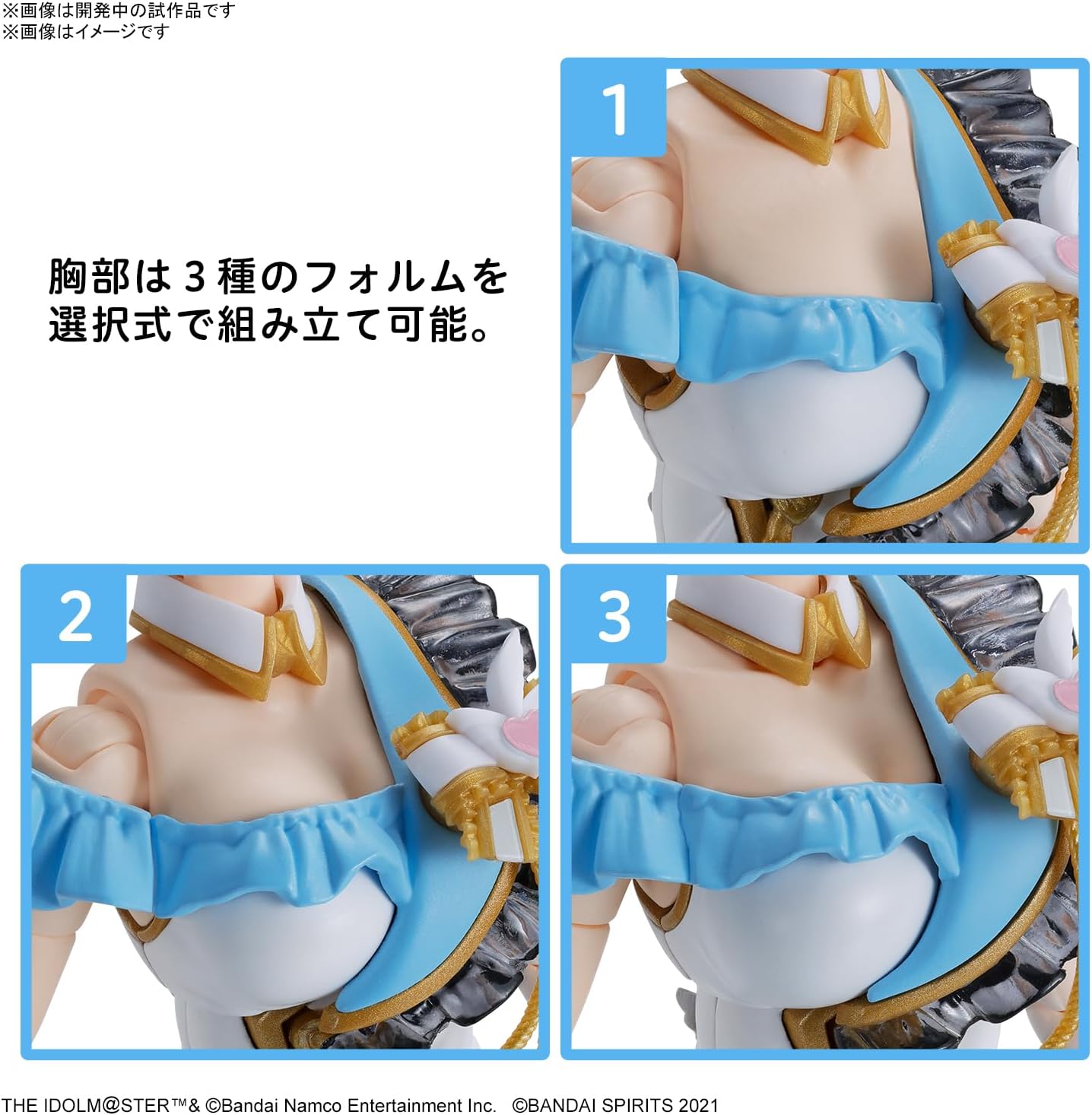 ※画像は開発中の試作品です
※画像はイメージです

胸部は３種のフォルムを選択式で組み立て可能。

1

2

3

THE IDOLM@STER™& ©Bandai Namco Entertainment Inc. ©BANDAI SPIRITS 2021