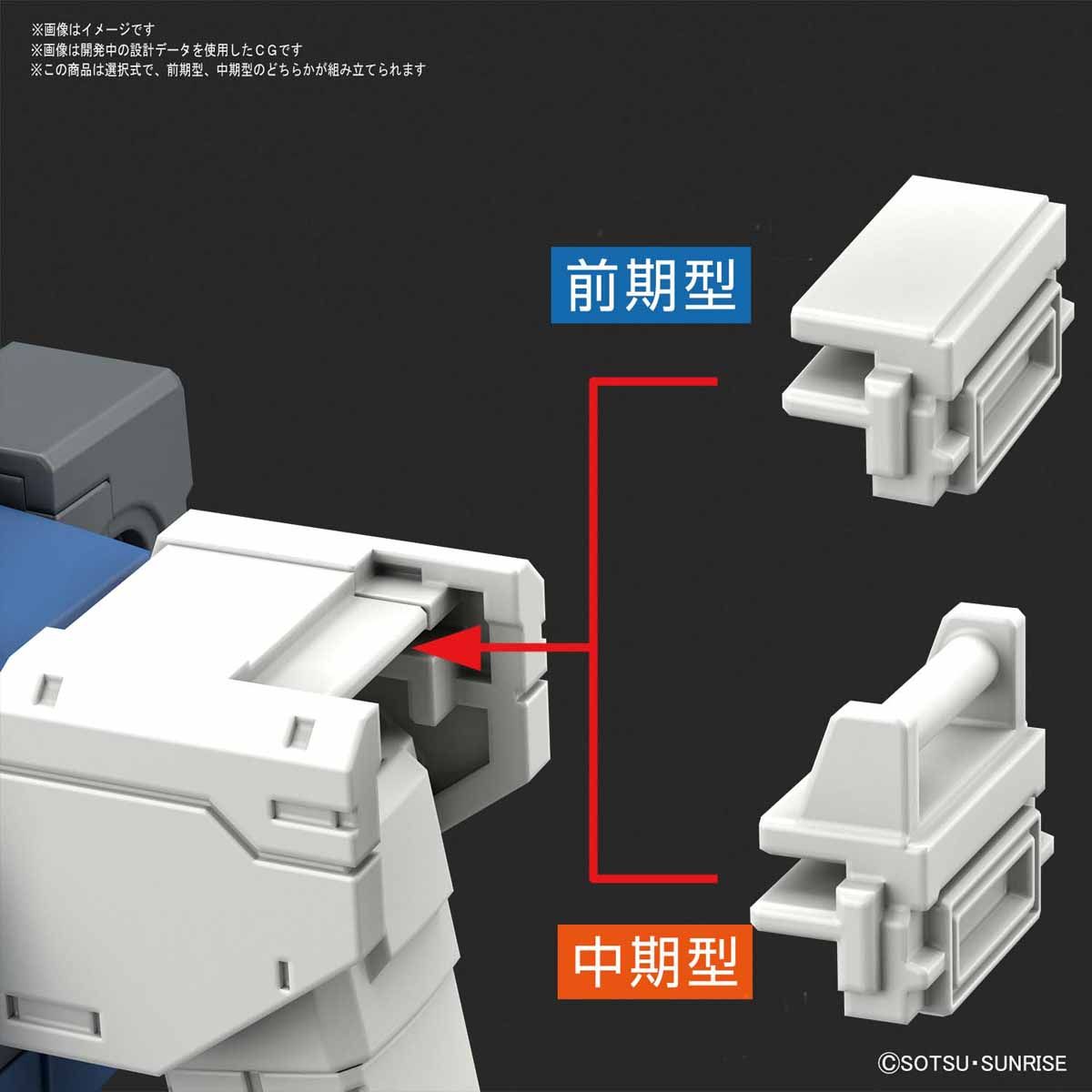 ※画像はイメージです
※画像は開発中の設計データを使用したCGです
※この商品は選択式で、前期型、中期型のどちらかが組み立てられます

前期型

中期型

©SOTSU・SUNRISE