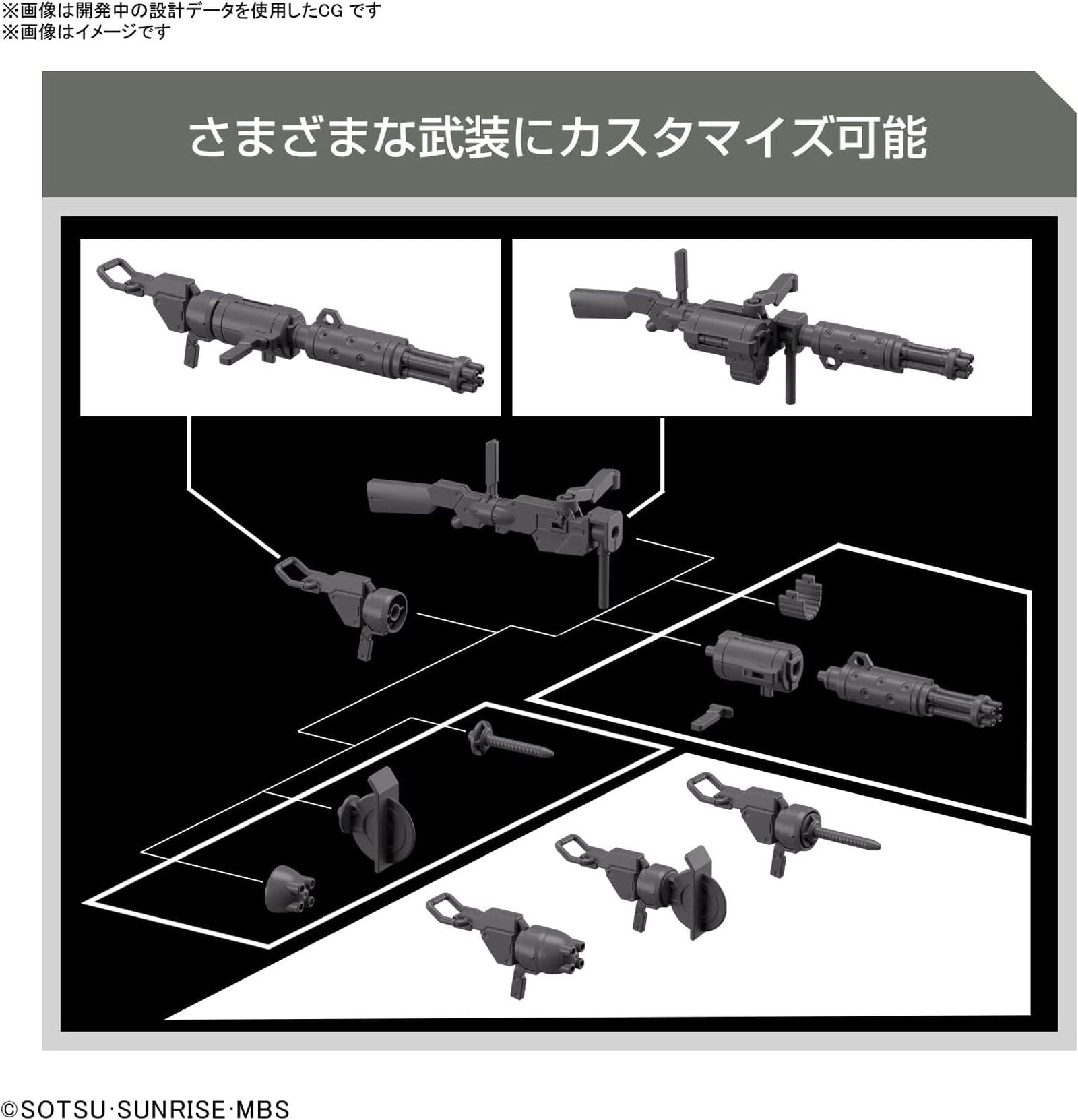 ※画像は開発中の設計データを使用したCG です
※画像はイメージです

さまざまな武装にカスタマイズ可能

©SOTSU·SUNRISE·MBS