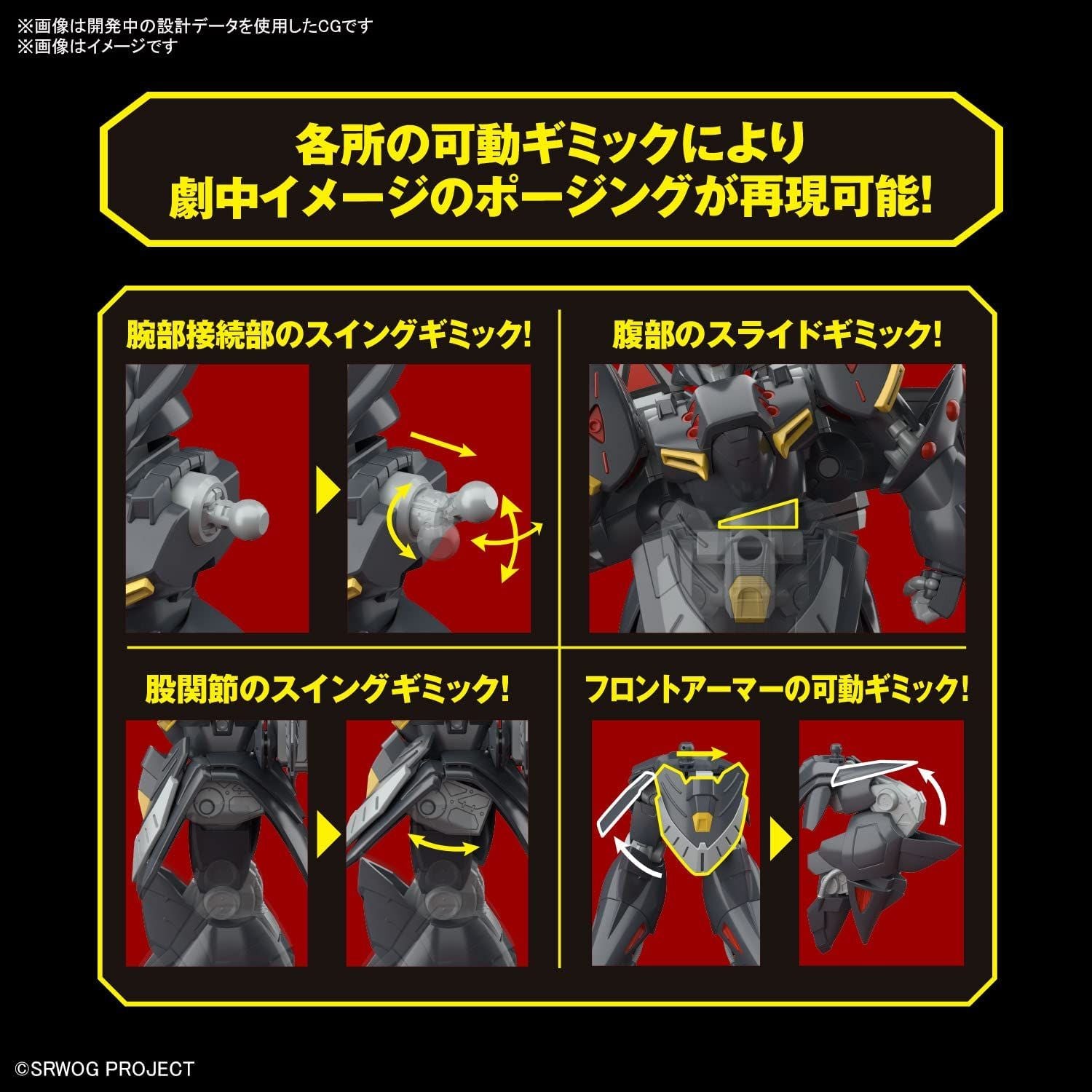 ※画像は開発中の設計データを使用したCGです
※画像はイメージです

各所の可動ギミックにより
劇中イメージのポージングが再現可能!

腕部接続部のスイングギミック!

腹部のスライドギミック!

股関節のスイングギミック!

フロントアーマーの可動ギミック!

©SRWOG PROJECT