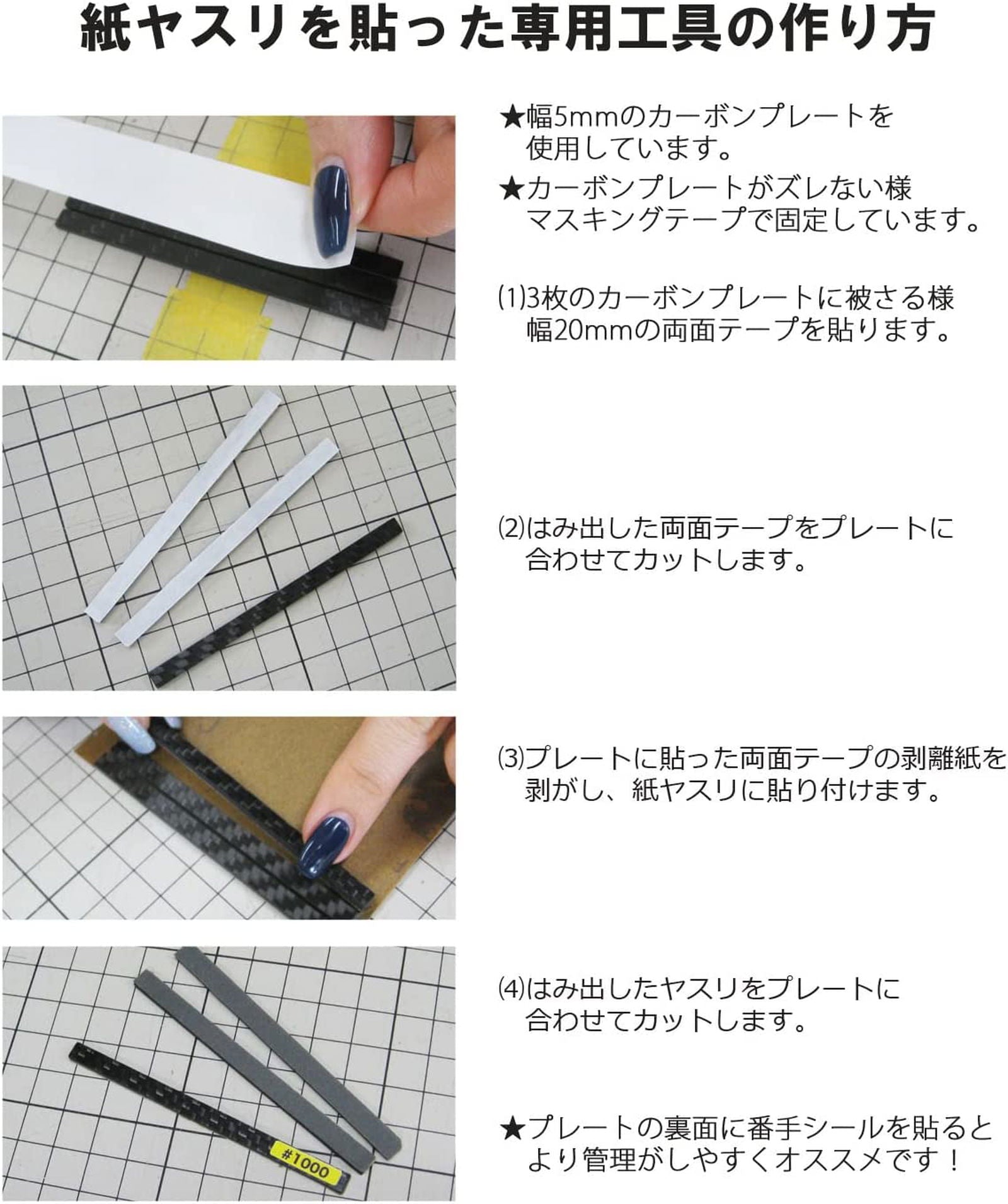 紙ヤスリを貼った専用工具の作り方

★幅5mmのカーボンプレートを使用しています。

★カーボンプレートがズレない様マスキングテープで固定しています。

⑴3枚のカーボンプレートに被さる様幅20mmの両面テープを貼ります。

⑵はみ出した両面テープをプレートに合わせてカットします。

⑶プレートに貼った両面テープの剥離紙を剥がし、紙ヤスリに貼り付けます。

⑷はみ出したヤスリをプレートに合わせてカットします。

#1000

★プレートの裏面に番手シールを貼るとより管理がしやすくオススメです！