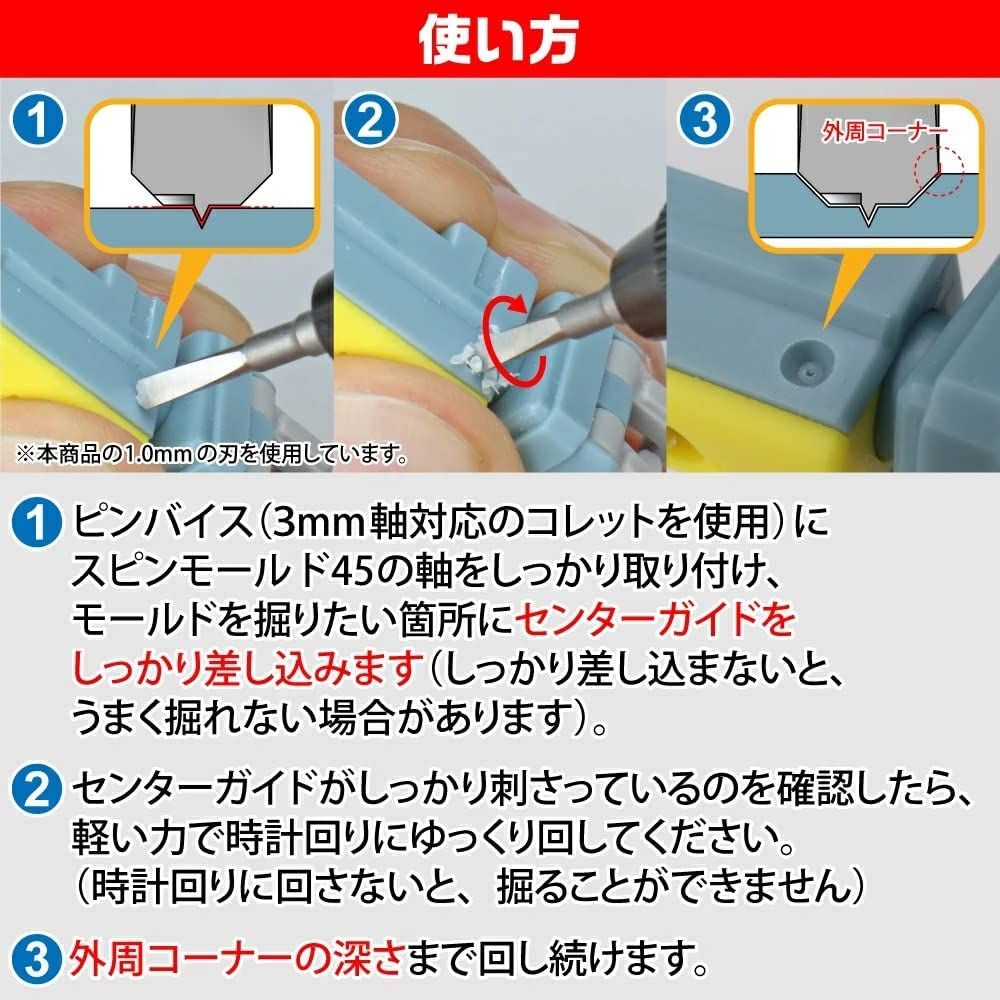 使い方

1

2

3

外周コーナー

※本商品の1.0mmの刃を使用しています。

1 ピンバイス（3mm軸対応のコレットを使用）にスピンモールド45の軸をしっかり取り付け、モールドを掘りたい箇所にセンターガイドをしっかり差し込みます（しっかり差し込まないと、うまく掘れない場合があります）。

2 センターガイドがしっかり刺さっているのを確認したら、軽い力で時計回りにゆっくり回してください。（時計回りに回さないと、掘ることができません）

3 外周コーナーの深さまで回し続けます。