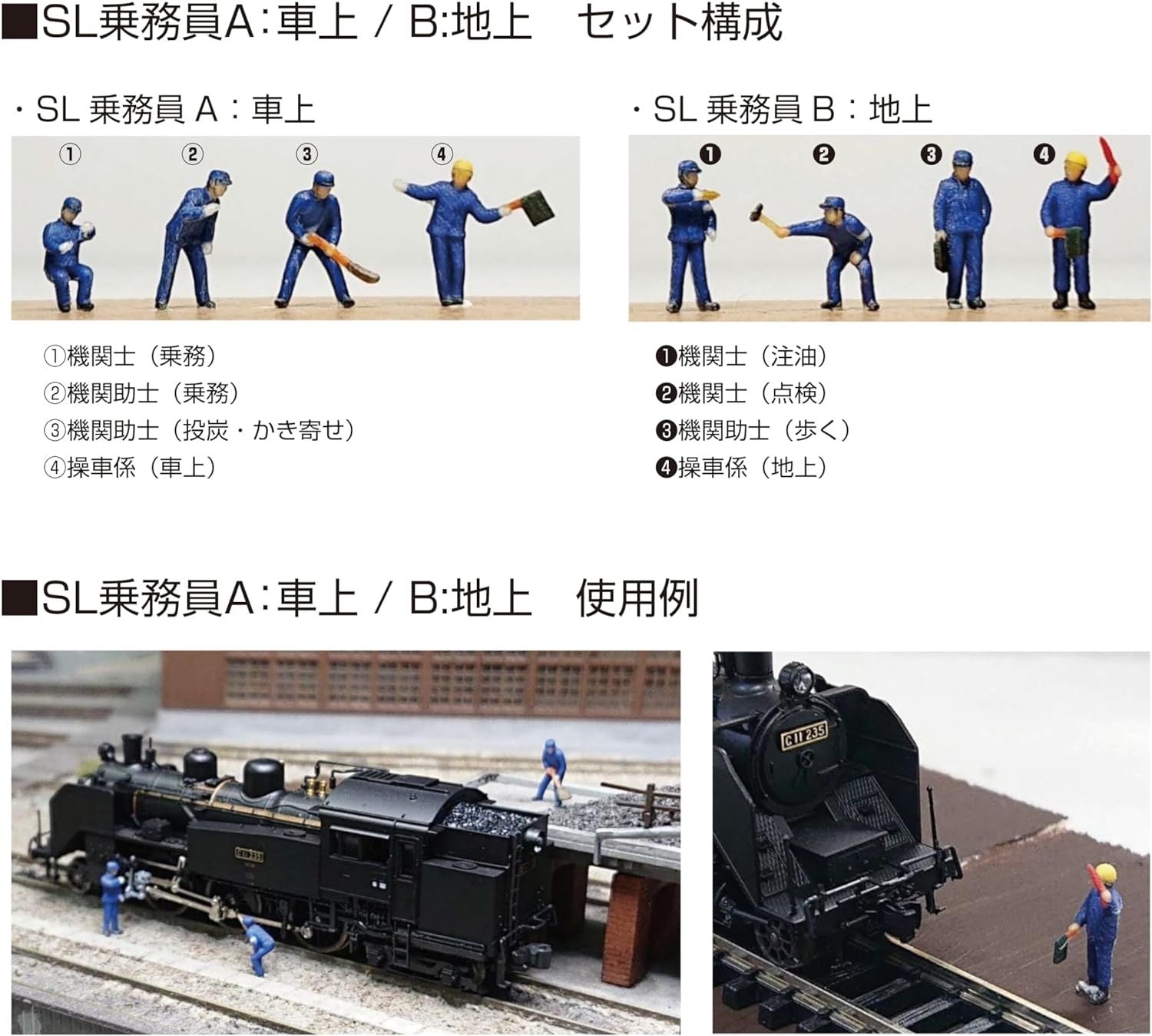 ■SL乗務員A:車上 / B:地上　セット構成

・SL 乗務員 A：車上

① ② ③ ④

①機関士（乗務）
②機関助士（乗務）
③機関助士（投炭・かき寄せ）
④操車係（車上）

・SL 乗務員 B：地上

❶ ❷ ❸ ❹

❶機関士（注油）
❷機関士（点検）
❸機関助士（歩く）
❹操車係（地上）

■SL乗務員A:車上 / B:地上　使用例

C11 235

C11 235