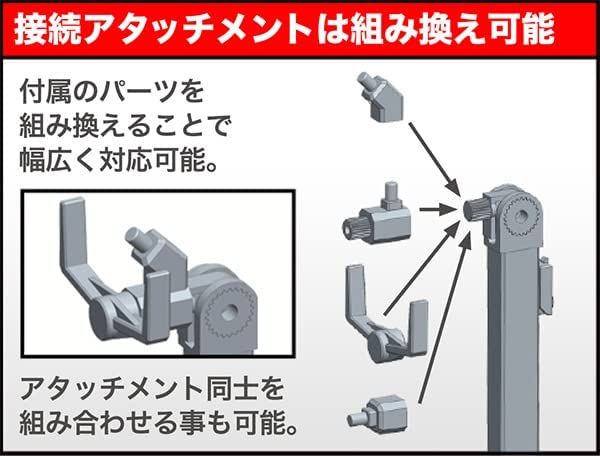 接続アタッチメントは組み換え可能

付属のパーツを組み換えることで幅広く対応可能。

アタッチメント同士を組み合わせる事も可能。