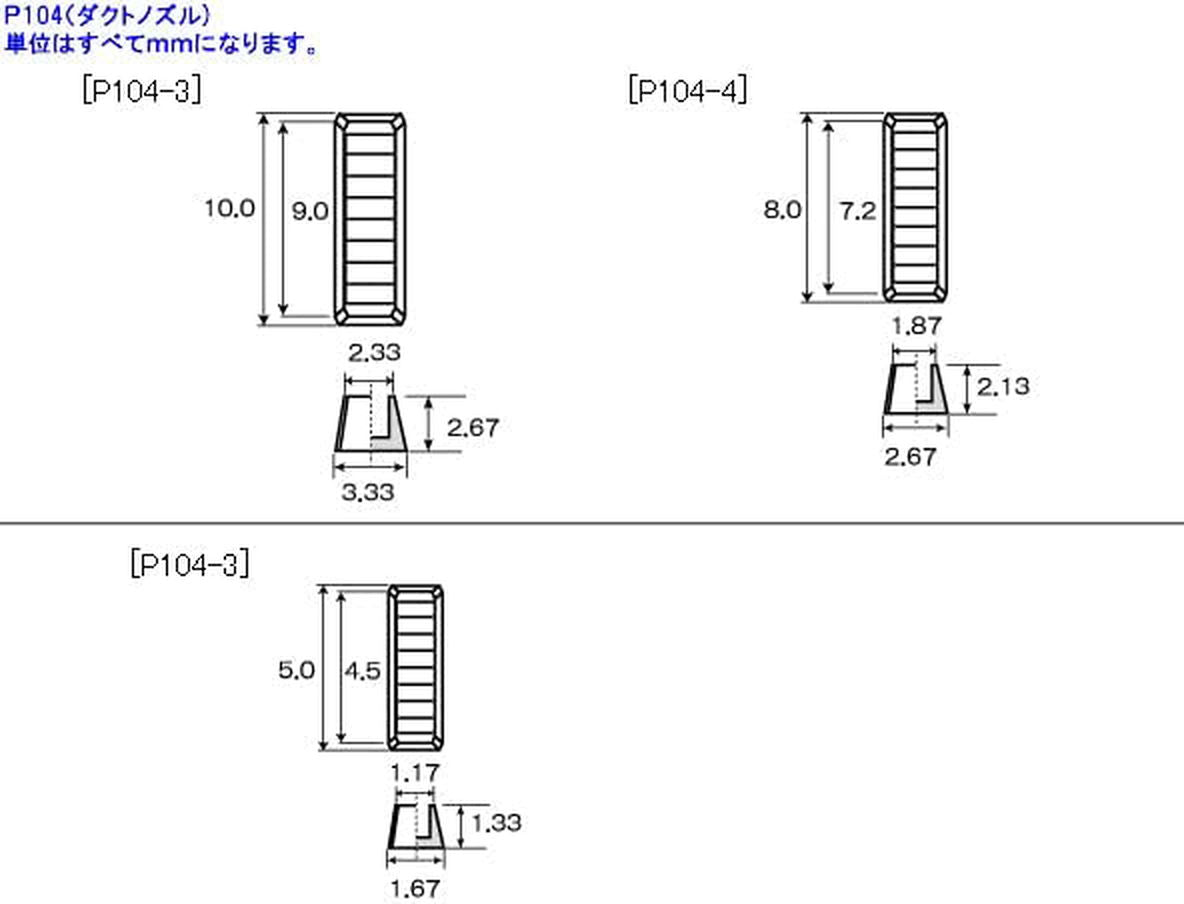 P104(ダクトノズル)
単位はすべてmmになります。

[P104-3]

10.0
9.0
2.33
2.67
3.33

[P104-4]

8.0
7.2
1.87
2.13
2.67

[P104-3]

5.0
4.5
1.17
1.33
1.67