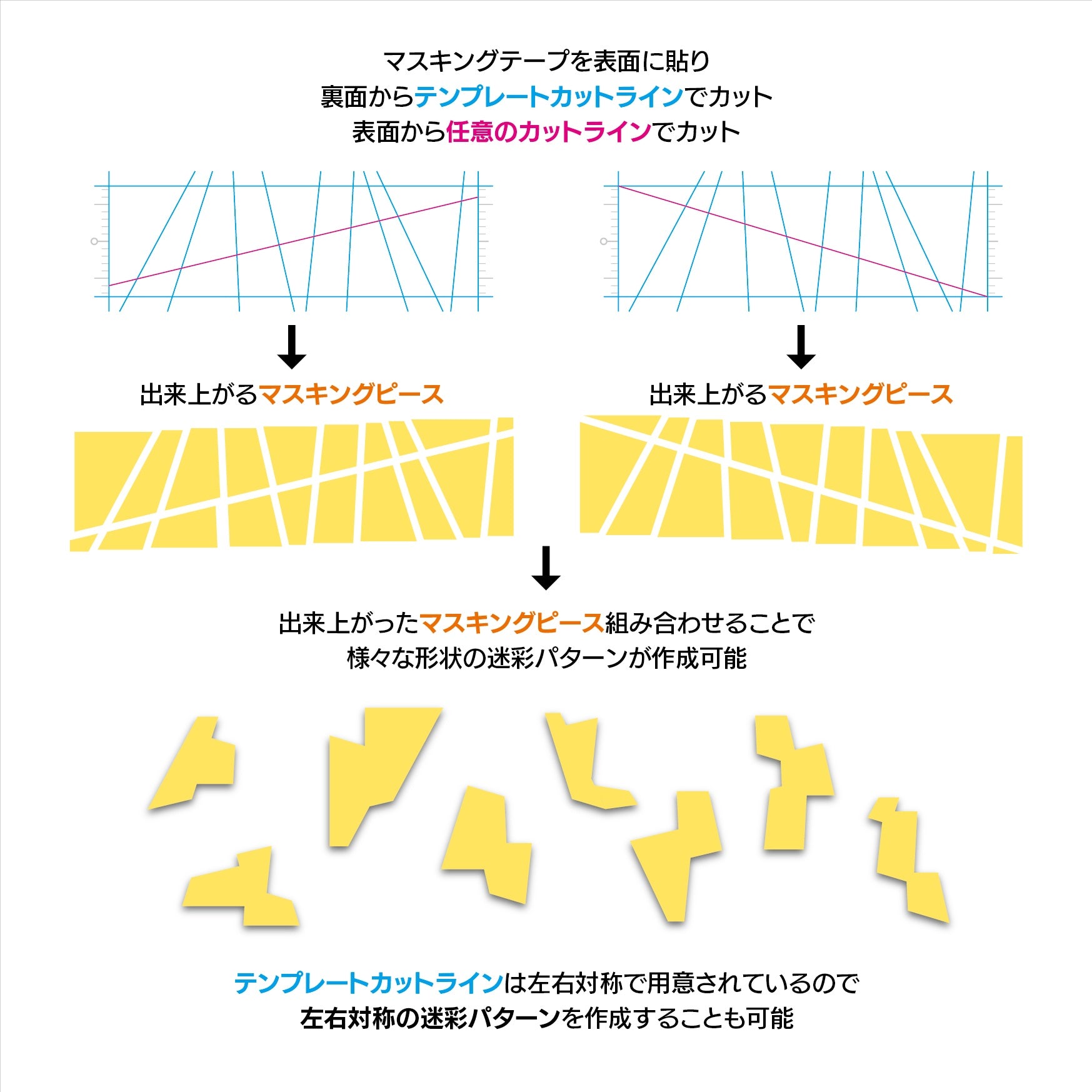 マスキングテープを表面に貼り
裏面からテンプレートカットラインでカット
表面から任意のカットラインでカット

出来上がるマスキングピース

出来上がるマスキングピース

出来上がったマスキングピース組み合わせることで
様々な形状の迷彩パターンが作成可能

テンプレートカットラインは左右対称で用意されているので
左右対称の迷彩パターンを作成することも可能