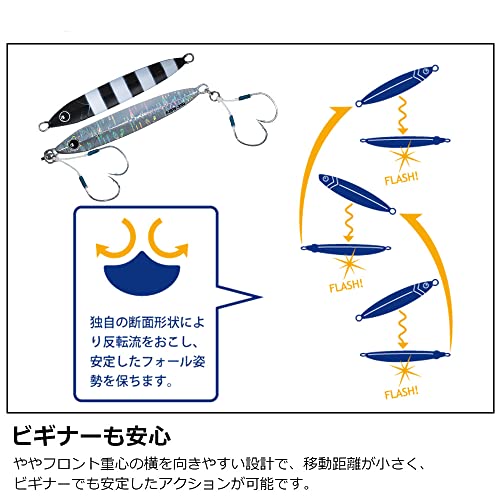 独自の断面形状により反転流をおこし、安定したフォール姿勢を保ちます。

FLASH!

FLASH!

FLASH!

ビギナーも安心

ややフロント重心の横を向きやすい設計で、移動距離が小さく、ビギナーでも安定したアクションが可能です。