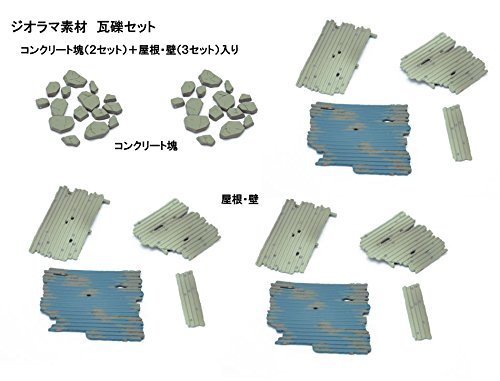 ジオラマ素材　瓦礫セット

コンクリート塊（2セット）＋屋根・壁（3セット）入り

コンクリート塊

屋根・壁