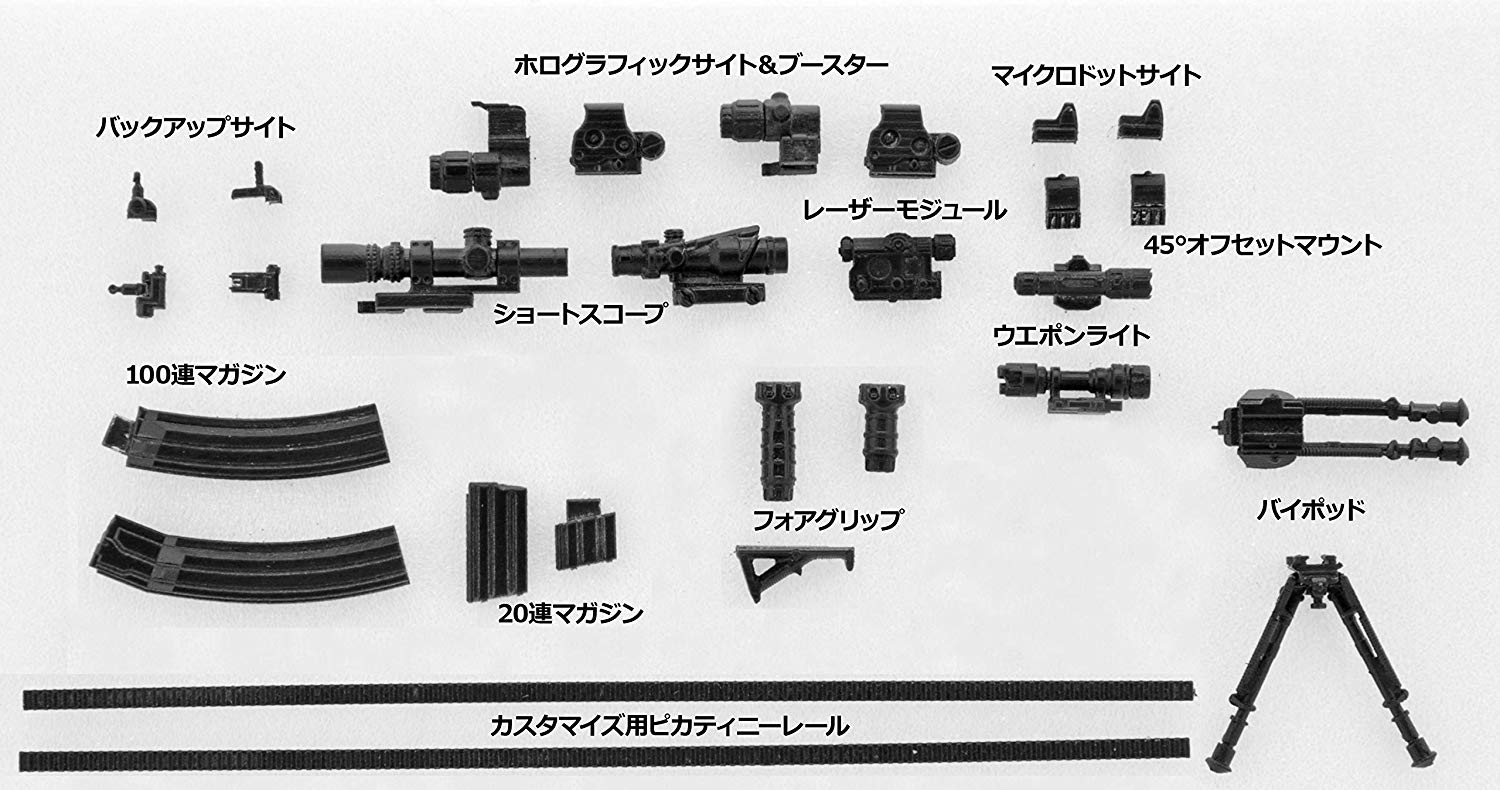 ホログラフィックサイト&ブースター

マイクロドットサイト

バックアップサイト

レーザーモジュール

45°オフセットマウント

ショートスコープ

ウエポンライト

100連マガジン

フォアグリップ

バイポッド

20連マガジン

カスタマイズ用ピカティニーレール