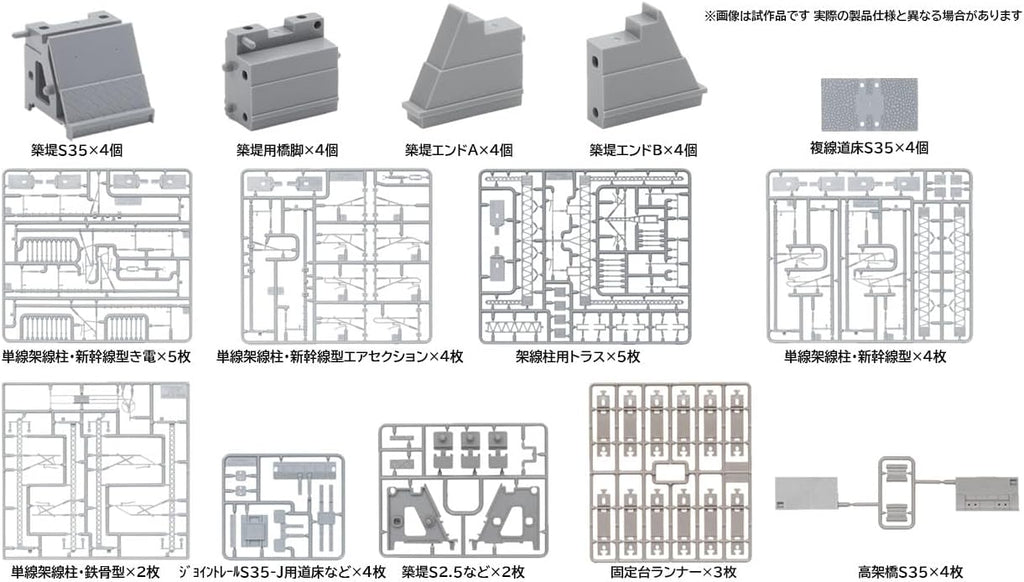 ※画像は試作品です 実際の製品仕様と異なる場合があります

築堤S35×4個

築堤用橋脚×4個

築堤エンドA×4個

築堤エンドB×4個

複線道床S35×4個

単線架線柱・新幹線型き電×5枚

単線架線柱・新幹線型エアセクション×4枚

架線柱用トラス×5枚

単線架線柱・新幹線型×4枚

単線架線柱・鉄骨型×2枚

ジョイントレールS35-J用道床など×4枚

築堤S2.5など×2枚

固定台ランナー×3枚

高架橋S35×4枚