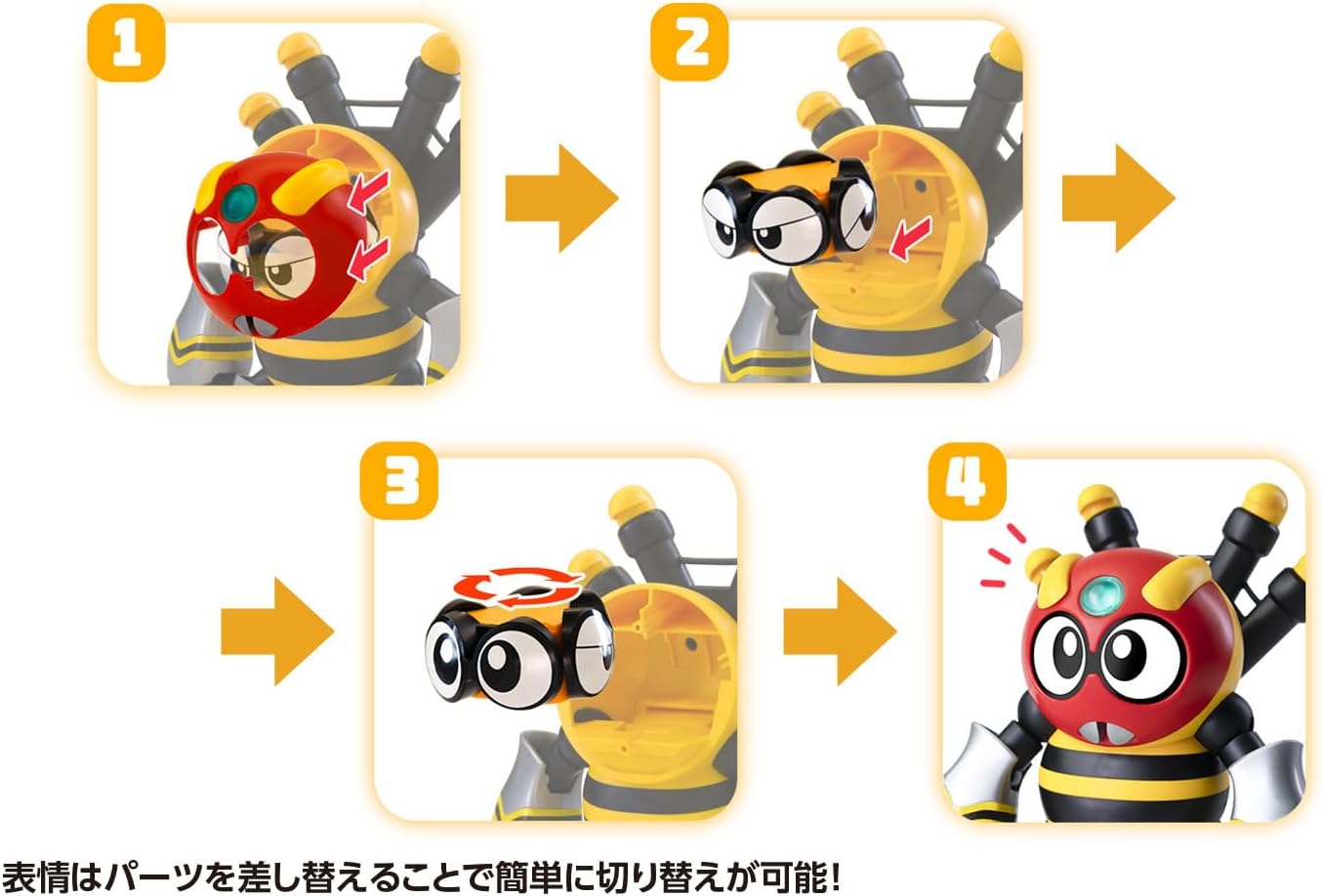 1

2

3

4

表情はパーツを差し替えることで簡単に切り替えが可能!