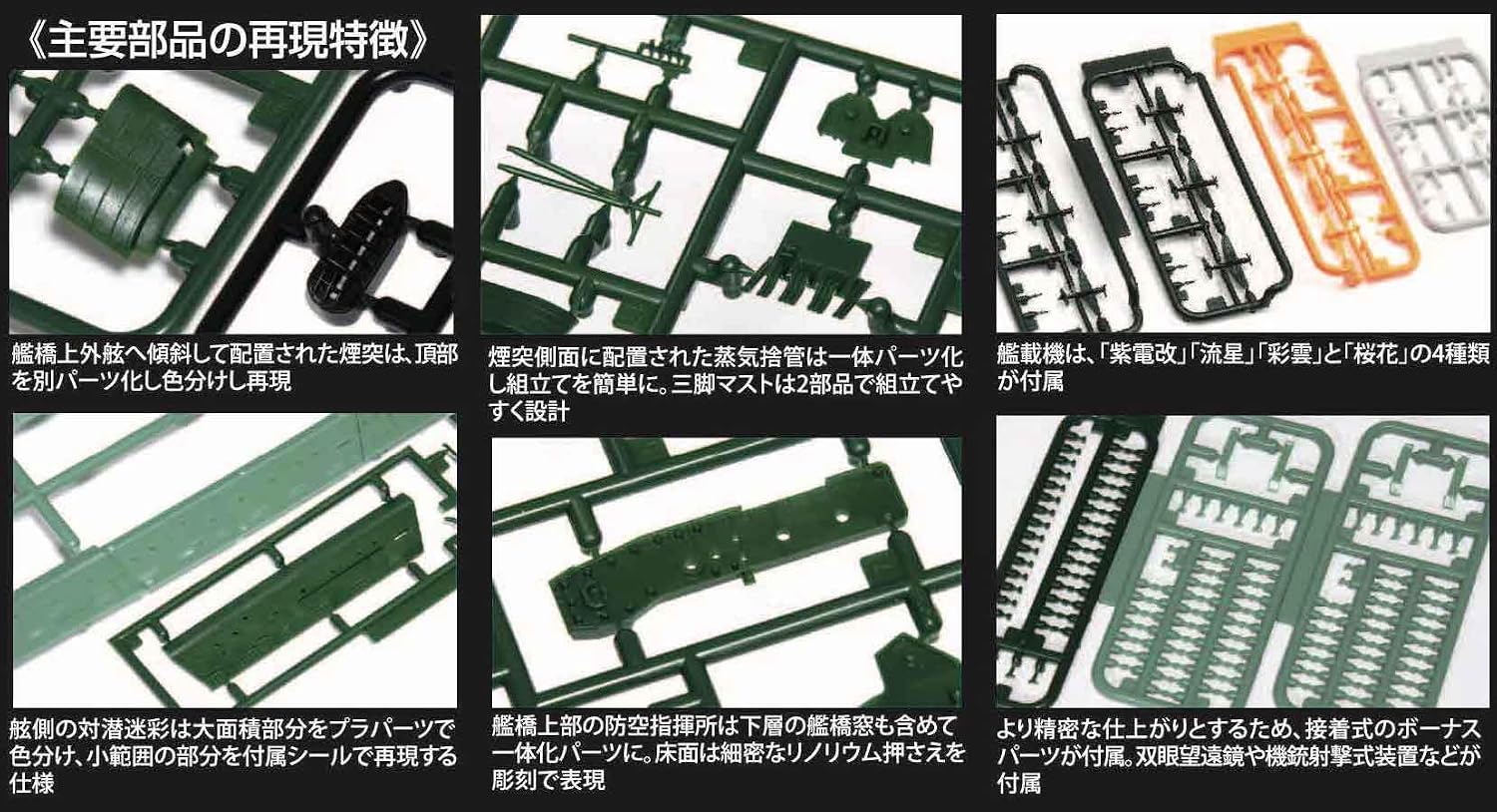 《主要部品の再現特徴》

艦橋上外舷へ傾斜して配置された煙突は、頂部を別パーツ化し色分けし再現

煙突側面に配置された蒸気捨管は一体パーツ化し組立てを簡単に。三脚マストは2部品で組立てやすく設計

艦載機は、「紫電改」「流星」「彩雲」と「桜花」の4種類が付属

舷側の対潜迷彩は大面積部分をプラパーツで色分け、小範囲の部分を付属シールで再現する仕様

艦橋上部の防空指揮所は下層の艦橋窓も含めて一体化パーツに。床面は細密なリノリウム押さえを彫刻で表現

より精密な仕上がりとするため、接着式のボーナスパーツが付属。双眼望遠鏡や機銃射撃式装置などが付属