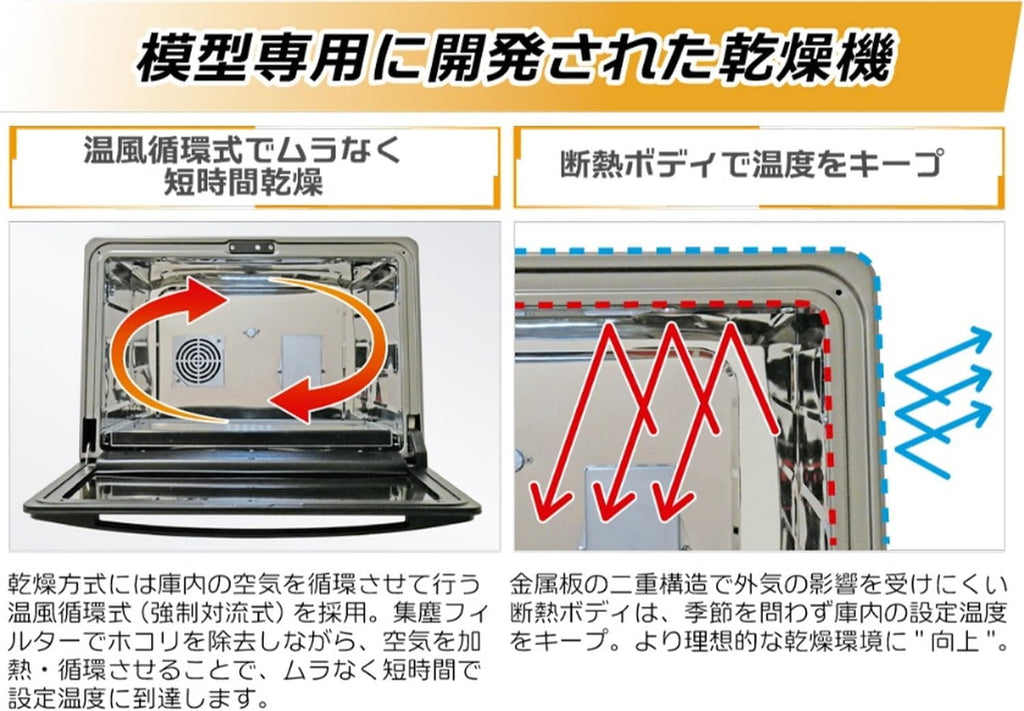 模型専用に開発された乾燥機

温風循環式でムラなく短時間乾燥

乾燥方式には庫内の空気を循環させて行う温風循環式（強制対流式）を採用。集塵フィルターでホコリを除去しながら、空気を加熱・循環させることで、ムラなく短時間で設定温度に到達します。

断熱ボディで温度をキープ

金属板の二重構造で外気の影響を受けにくい断熱ボディは、季節を問わず庫内の設定温度をキープ。より理想的な乾燥環境に"向上"。