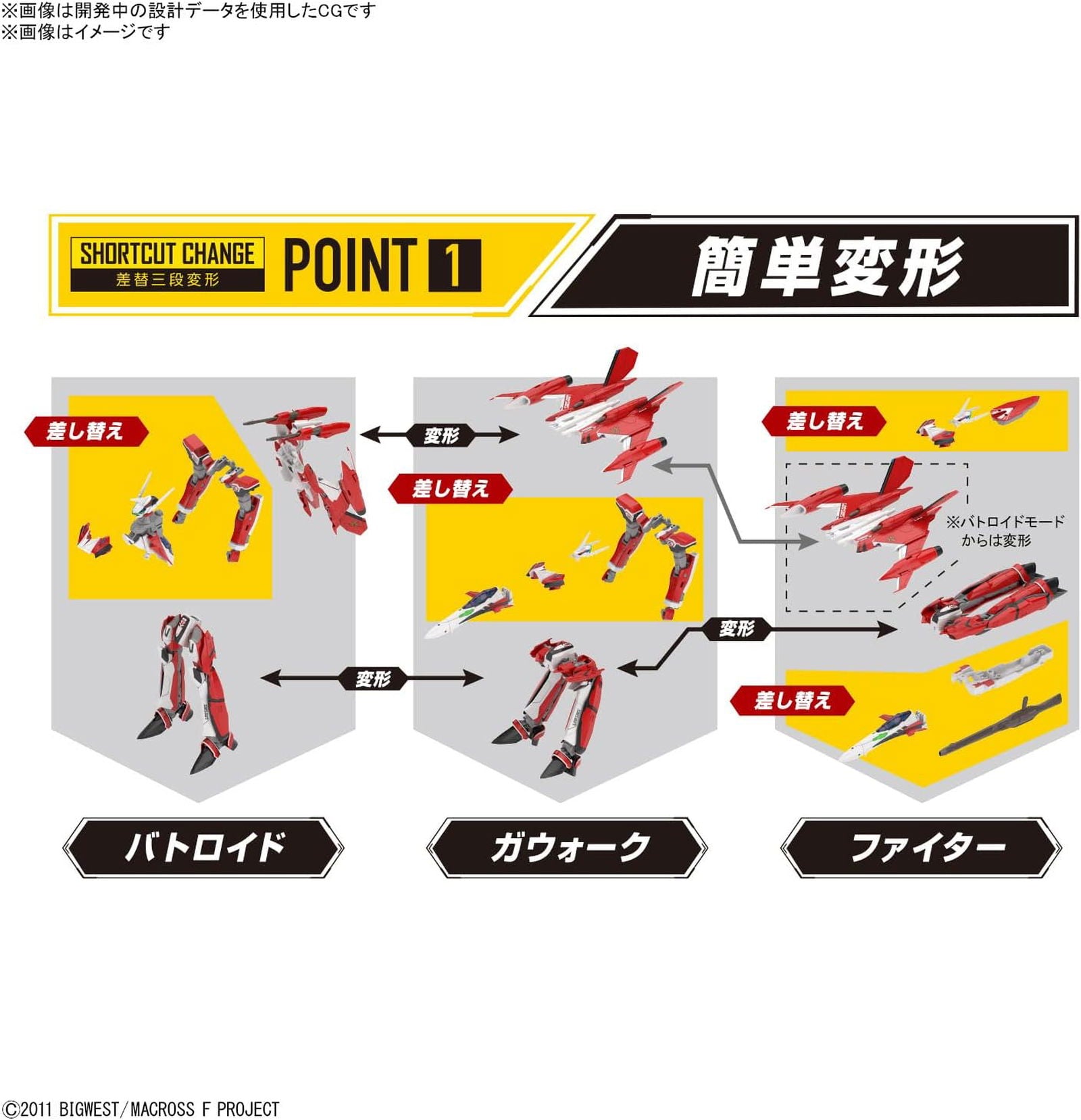 ※画像は開発中の設計データを使用したCGです
※画像はイメージです

SHORTCUT CHANGE
差替三段変形
POINT 1
簡単変形

差し替え
変形
差し替え
差し替え
※バトロイドモードからは変形
変形
変形
差し替え

バトロイド
ガウォーク
ファイター

©2011 BIGWEST/MACROSS F PROJECT