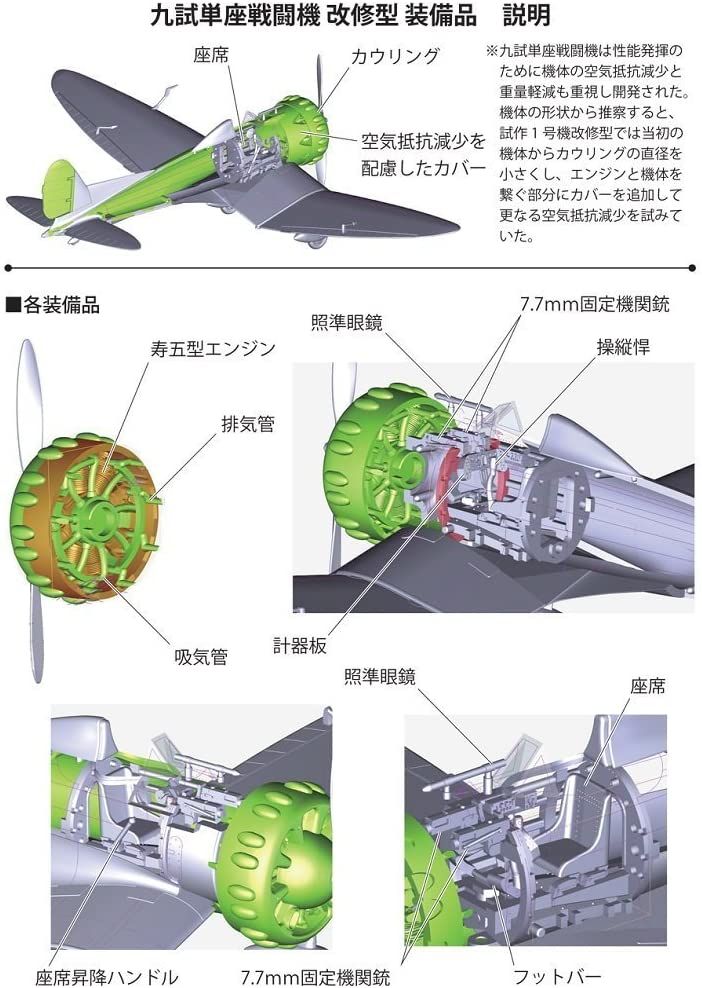 九試単座戦闘機 改修型 装備品　説明

座席

カウリング

空気抵抗減少を配慮したカバー

※九試単座戦闘機は性能発揮のために機体の空気抵抗減少と重量軽減も重視し開発された。機体の形状から推察すると、試作１号機改修型では当初の機体からカウリングの直径を小さくし、エンジンと機体を繋ぐ部分にカバーを追加して更なる空気抵抗減少を試みていた。

■各装備品

寿五型エンジン

排気管

吸気管

照準眼鏡

7.7mm固定機関銃

操縦桿

計器板

照準眼鏡

座席

座席昇降ハンドル

7.7mm固定機関銃

フットバー